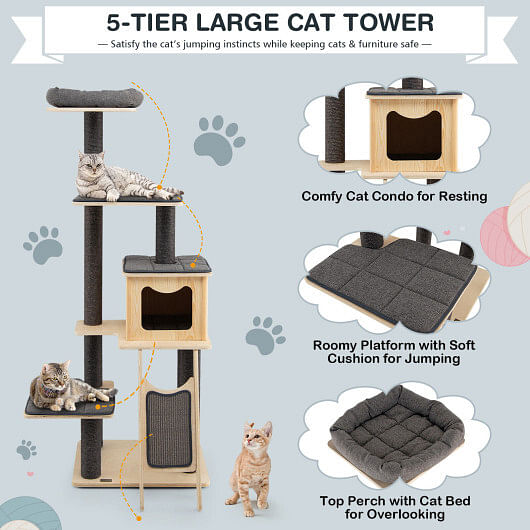 5-TIER LARGE CAT TOWER

— Satisfy the cat's jumping instincts while keeping cats & furniture safe —

Comfy Cat Condo for Resting

Roomy Platform with Soft Cushion for Jumping

Top Perch with Cat Bed for Overlooking